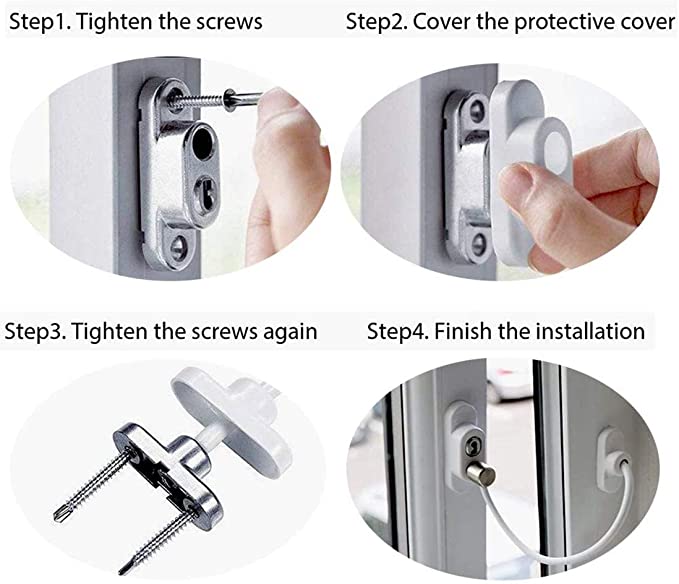 Step1. Tighten the screws

Step2. Cover the protective cover

Step3. Tighten the screws again

Step4. Finish the installation